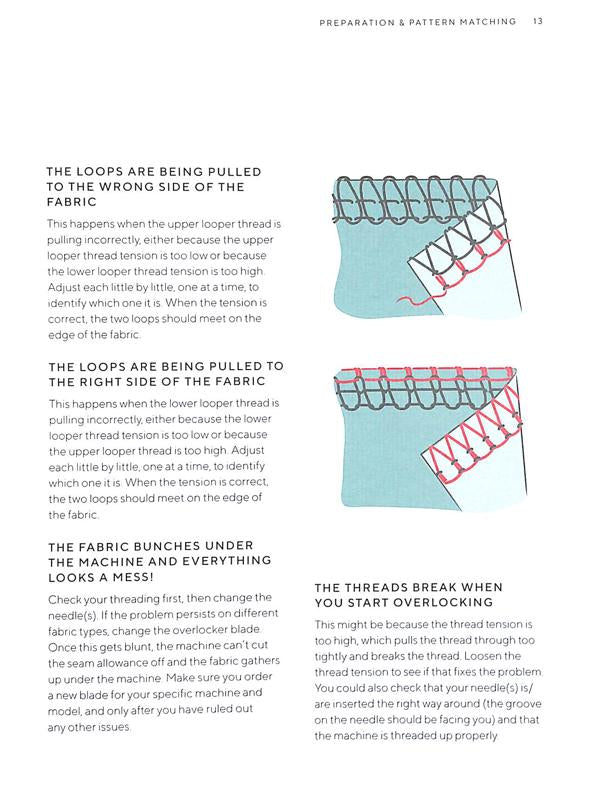 PREPARATION & PATTERN MATCHING 13

THE LOOPS ARE BEING PULLED TO THE WRONG SIDE OF THE FABRIC

This happens when the upper looper thread is pulling incorrectly, either because the upper looper thread tension is too low or because the lower looper thread tension is too high. Adjust each little by little, one at a time, to identify which one it is. When the tension is correct, the two loops should meet on the edge of the fabric.

THE LOOPS ARE BEING PULLED TO THE RIGHT SIDE OF THE FABRIC

This happens when the lower looper thread is pulling incorrectly, either because the lower looper thread tension is too low or because the upper looper thread is too high. Adjust each little by little, one at a time, to identify which one it is. When the tension is correct, the two loops should meet on the edge of the fabric.

THE FABRIC BUNCHES UNDER THE MACHINE AND EVERYTHING LOOKS A MESS!

Check your threading first, then change the needle(s). If the problem persists on different fabric types, change the overlocker blade. Once this gets blunt, the machine can't cut the seam allowance off and the fabric gathers up under the machine. Make sure you order a new blade for your specific machine and model, and only after you have ruled out any other issues.

THE THREADS BREAK WHEN YOU START OVERLOCKING

This might be because the thread tension is too high, which pulls the thread through too tightly and breaks the thread. Loosen the thread tension to see if that fixes the problem. You could also check that your needle(s) is/are inserted the right way around (the groove on the needle should be facing you) and that the machine is threaded up properly.